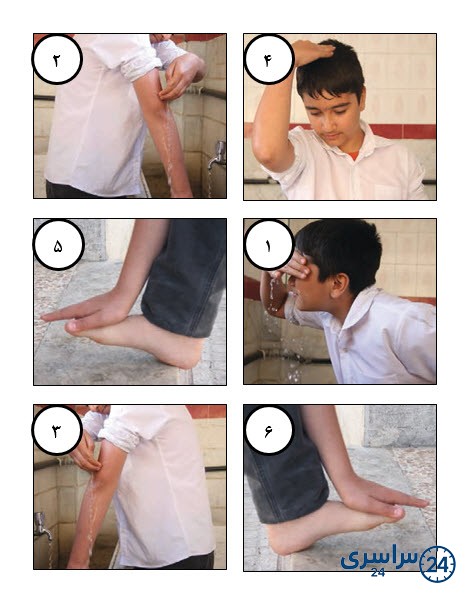 ۴

۲

۱

۵

۶

۳

سراسری 24
24