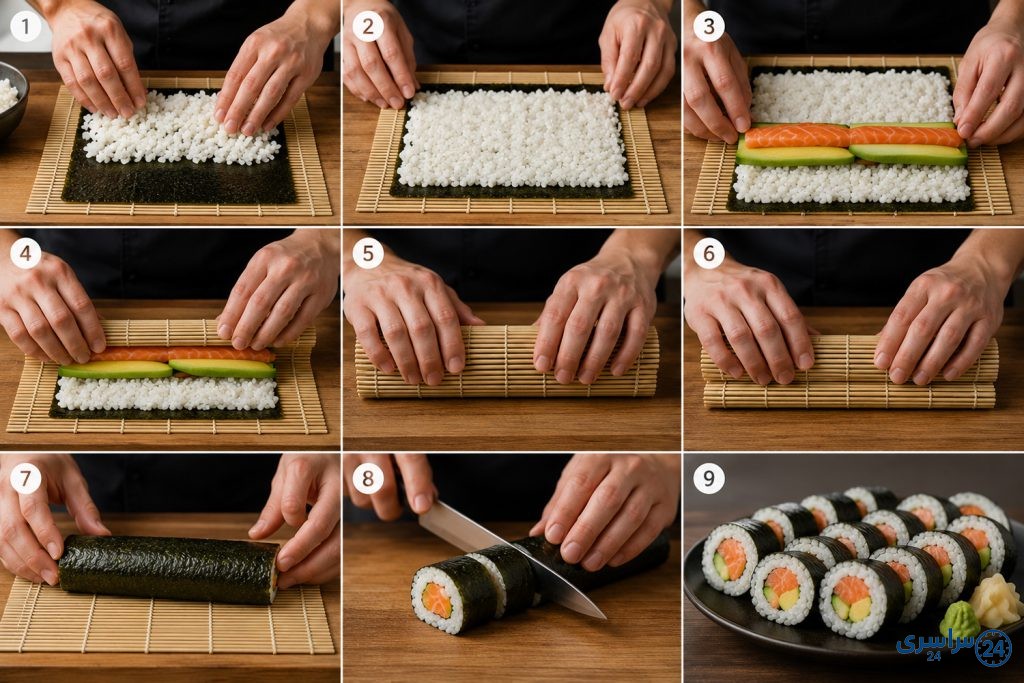 1
2
3
4
5
6
7
8
9
سراسری 24